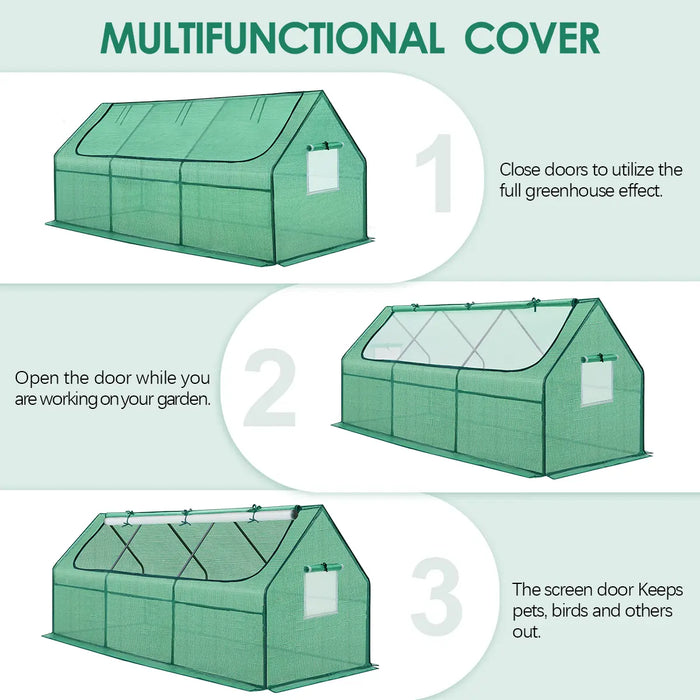 MULTIFUNCTIONAL COVER

1

Close doors to utilize the full greenhouse effect.

2

Open the door while you are working on your garden.

3

The screen door Keeps pets, birds and others out.